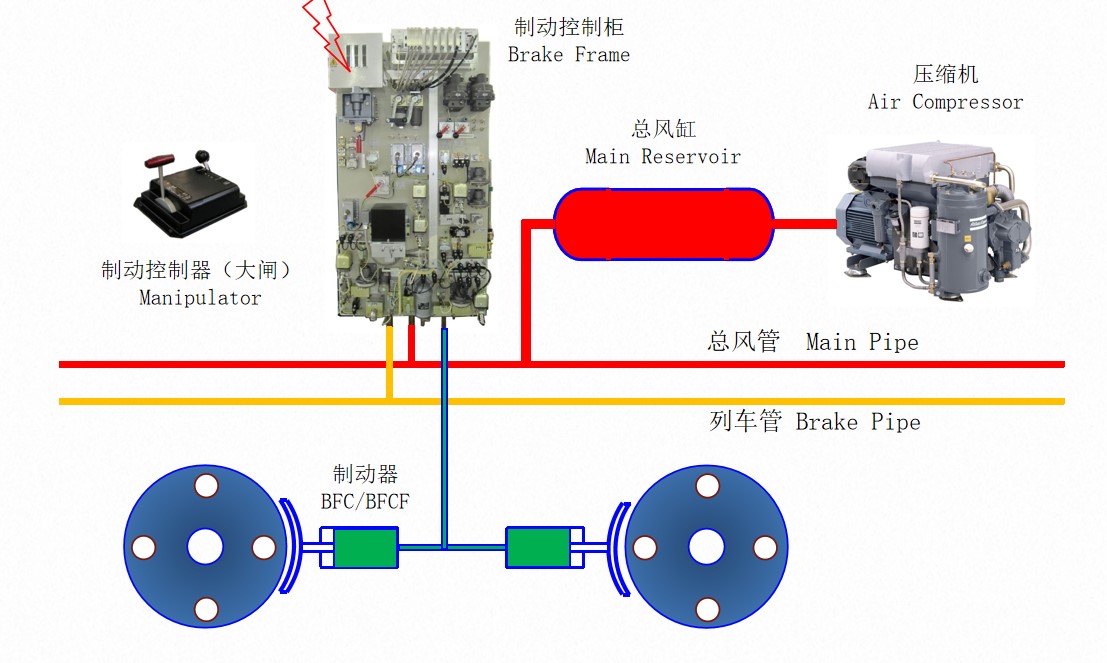 制动控制柜
Brake Frame

压缩机
Air Compressor

总风缸
Main Reservoir

制动控制器（大闸）
Manipulator

总风管 Main Pipe

列车管 Brake Pipe

制动器
BFC/BFCF